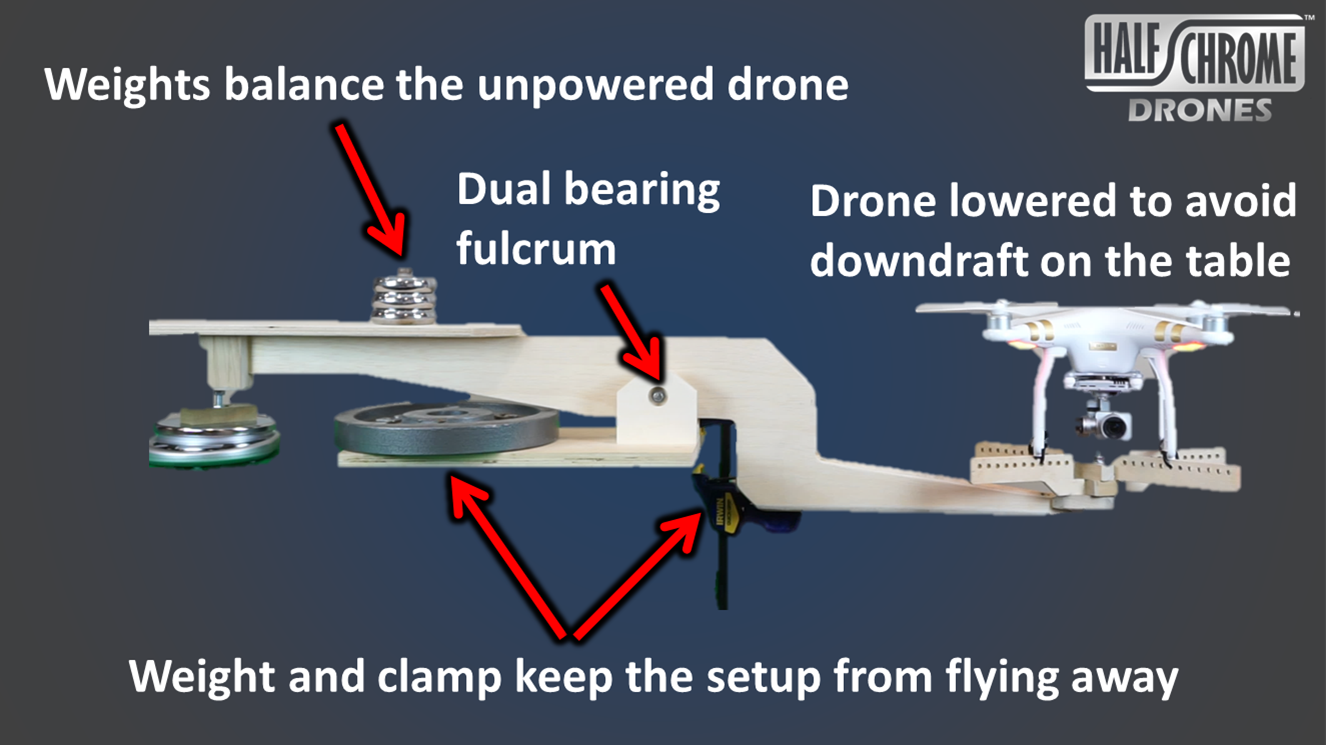 HALF CHROME™
DRONES

Weights balance the unpowered drone

Dual bearing fulcrum

Drone lowered to avoid downdraft on the table

Weight and clamp keep the setup from flying away